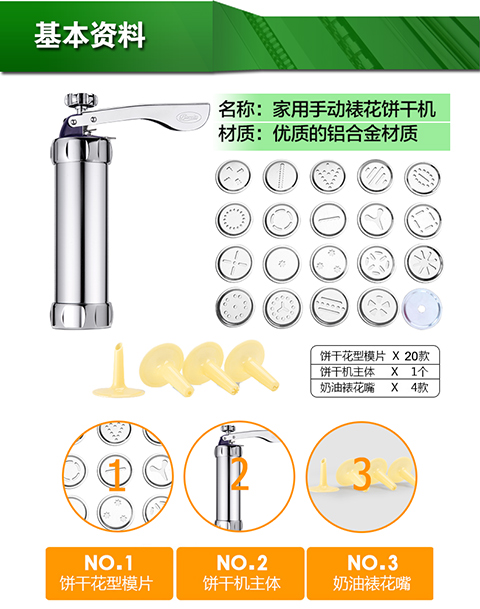 基本资料

名称：家用手动裱花饼干机
材质：优质的铝合金材质

| 饼干花型模片 | X | 20款 |
|---|---|---|
| 饼干机主体 | X | 1个 |
| 奶油裱花嘴 | X | 4款 |

1

2

3

NO.1
饼干花型模片

NO.2
饼干机主体

NO.3
奶油裱花嘴